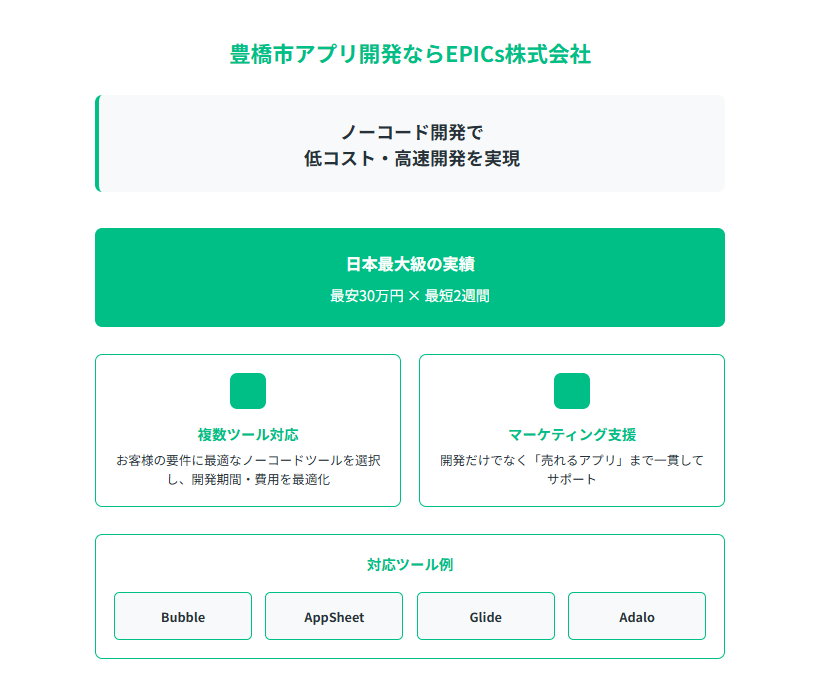 豊橋市アプリ開発ならEPICs株式会社

ノーコード開発で
低コスト・高速開発を実現

日本最大級の実績
最安30万円 × 最短2週間

複数ツール対応
お客様の要件に最適なノーコードツールを選択し、開発期間・費用を最適化

マーケティング支援
開発だけでなく「売れるアプリ」まで一貫してサポート

対応ツール例

Bubble

AppSheet

Glide

Adalo