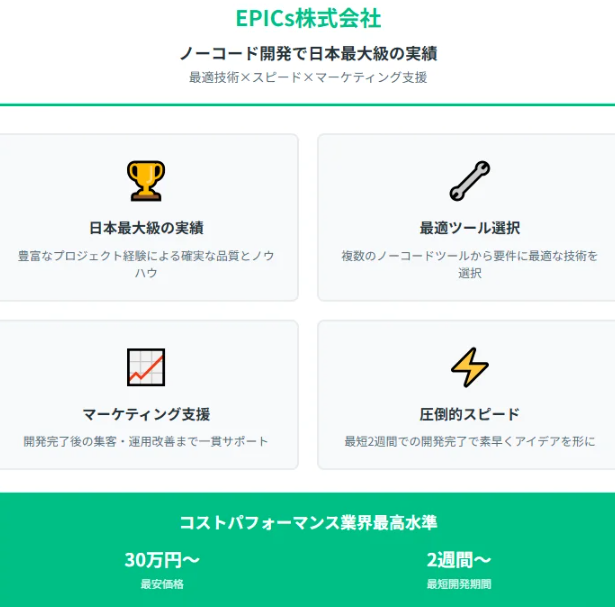 EPICs株式会社

ノーコード開発で日本最大級の実績

最適技術×スピード×マーケティング支援

日本最大級の実績

豊富なプロジェクト経験による確実な品質とノウハウ

最適ツール選択

複数のノーコードツールから要件に最適な技術を選択

マーケティング支援

開発完了後の集客・運用改善まで一貫サポート

圧倒的スピード

最短2週間での開発完了で素早くアイデアを形に

コストパフォーマンス業界最高水準

30万円〜

最安価格

2週間〜

最短開発期間