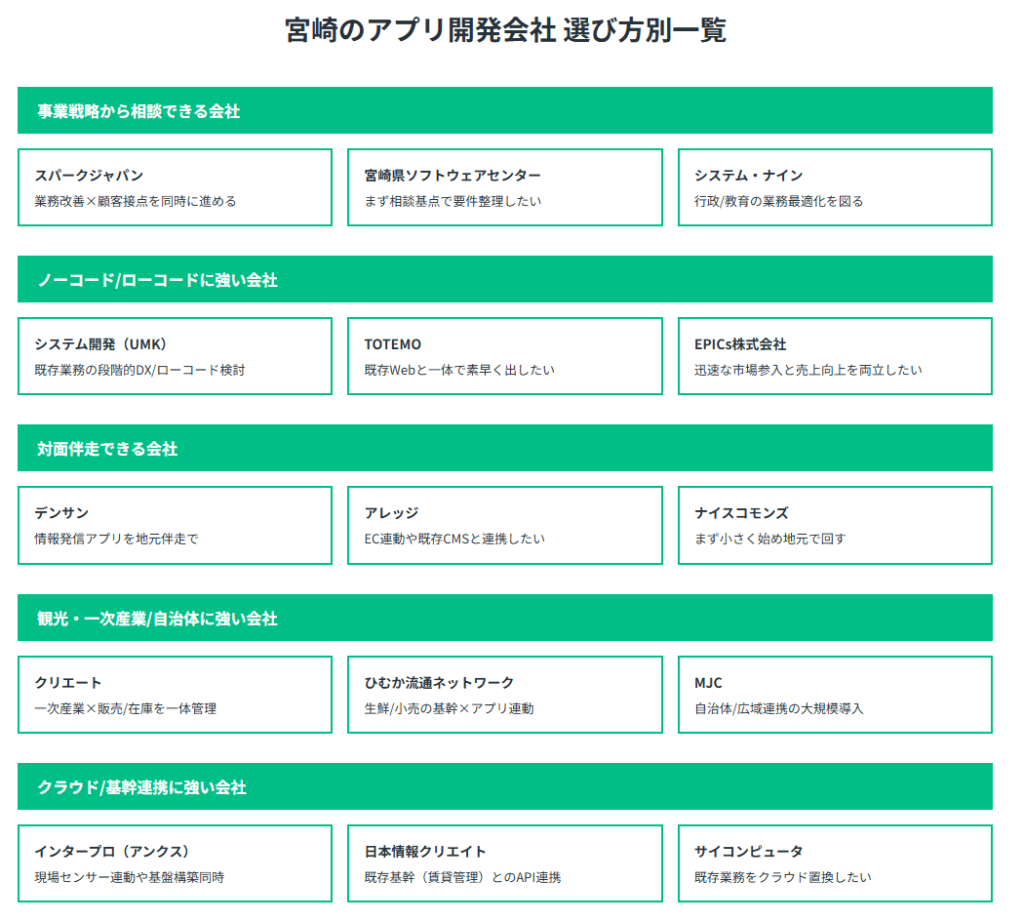 宮崎のアプリ開発会社 選び方別一覧

事業戦略から相談できる会社

スパークジャパン
業務改善×顧客接点を同時に進める

宮崎県ソフトウェアセンター
まず相談基点で要件整理したい

システム・ナイン
行政/教育の業務最適化を図る

ノーコード/ローコードに強い会社

システム開発（UMK）
既存業務の段階的DX/ローコード検討

TOTEMO
既存Webと一体で素早く出したい

EPICs株式会社
迅速な市場参入と売上向上を両立したい

対面伴走できる会社

デンサン
情報発信アプリを地元伴走で

アレッジ
EC連動や既存CMSと連携したい

ナイスコモンズ
まず小さく始め地元で回す

観光・一次産業/自治体に強い会社

クリエート
一次産業×販売/在庫を一体管理

ひむか流通ネットワーク
生鮮/小売の基幹×アプリ連動

MJC
自治体/広域連携の大規模導入

クラウド/基幹連携に強い会社

インタープロ（アンクス）
現場センサー連動や基盤構築同時

日本情報クリエイト
既存基幹（賃貸管理）とのAPI連携

サイコンピュータ
既存業務をクラウド置換したい