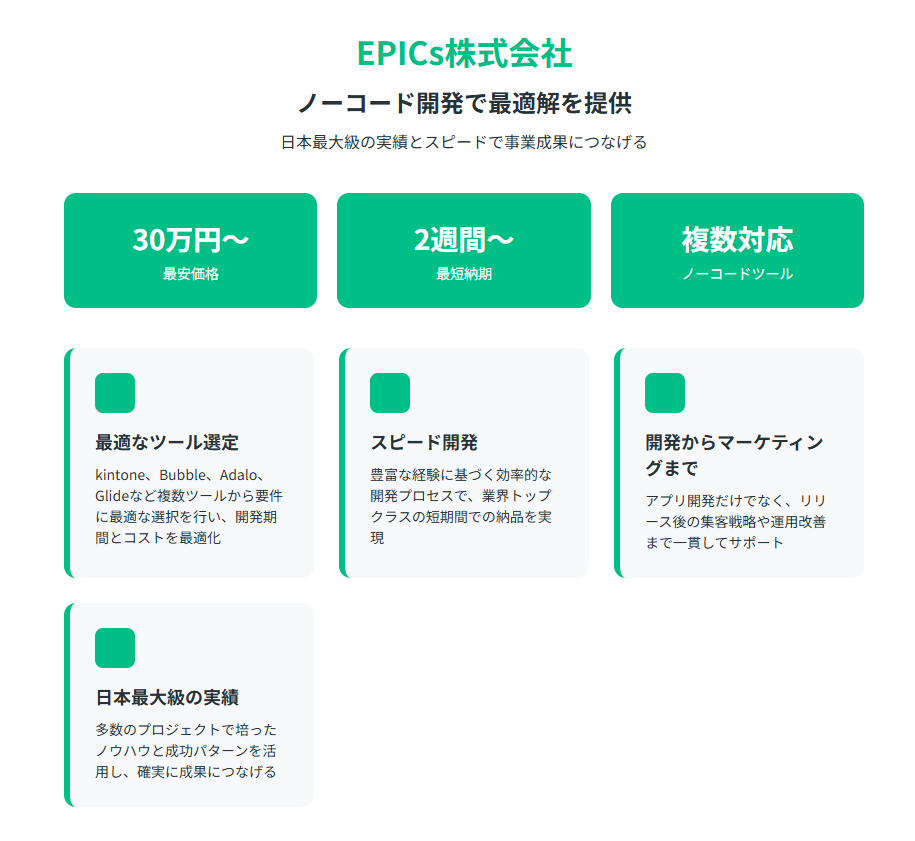 EPICs株式会社

ノーコード開発で最適解を提供

日本最大級の実績とスピードで事業成果につなげる

30万円〜
最安価格

2週間〜
最短納期

複数対応
ノーコードツール

最適なツール選定

kintone、Bubble、Adalo、Glideなど複数ツールから要件に最適な選択を行い、開発期間とコストを最適化

スピード開発

豊富な経験に基づく効率的な開発プロセスで、業界トップクラスの短期間での納品を実現

開発からマーケティングまで

アプリ開発だけでなく、リリース後の集客戦略や運用改善まで一貫してサポート

日本最大級の実績

多数のプロジェクトで培ったノウハウと成功パターンを活用し、確実に成果につなげる