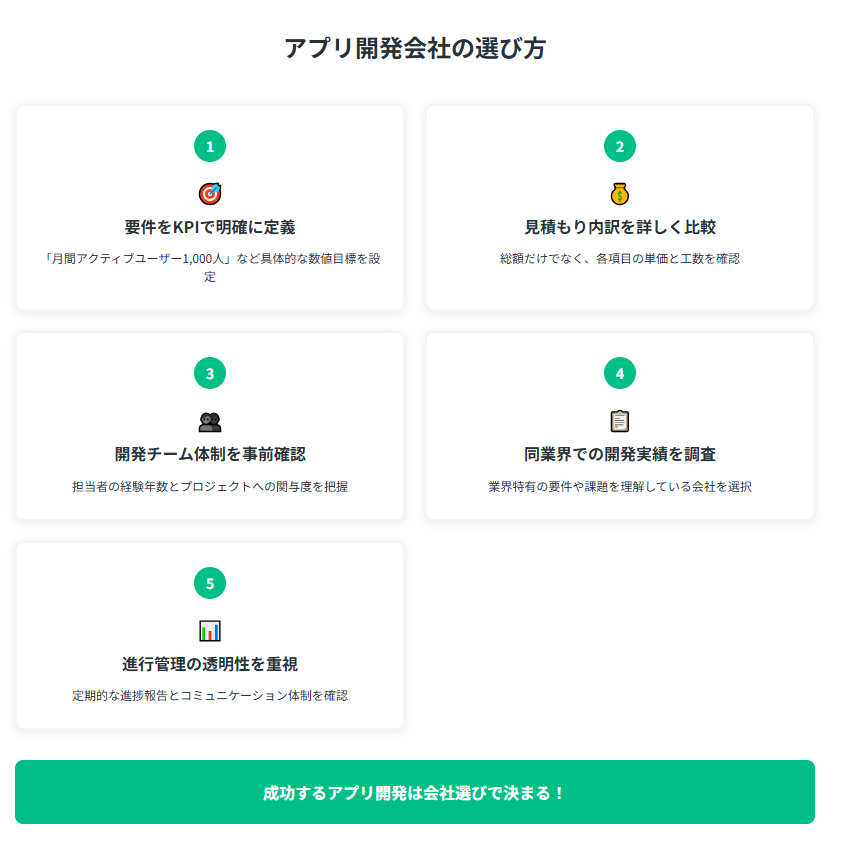 アプリ開発会社の選び方

1

要件をKPIで明確に定義

「月間アクティブユーザー1,000人」など具体的な数値目標を設定

2

見積もり内訳を詳しく比較

総額だけでなく、各項目の単価と工数を確認

3

開発チーム体制を事前確認

担当者の経験年数とプロジェクトへの関与度を把握

4

同業界での開発実績を調査

業界特有の要件や課題を理解している会社を選択

5

進行管理の透明性を重視

定期的な進捗報告とコミュニケーション体制を確認

成功するアプリ開発は会社選びで決まる！