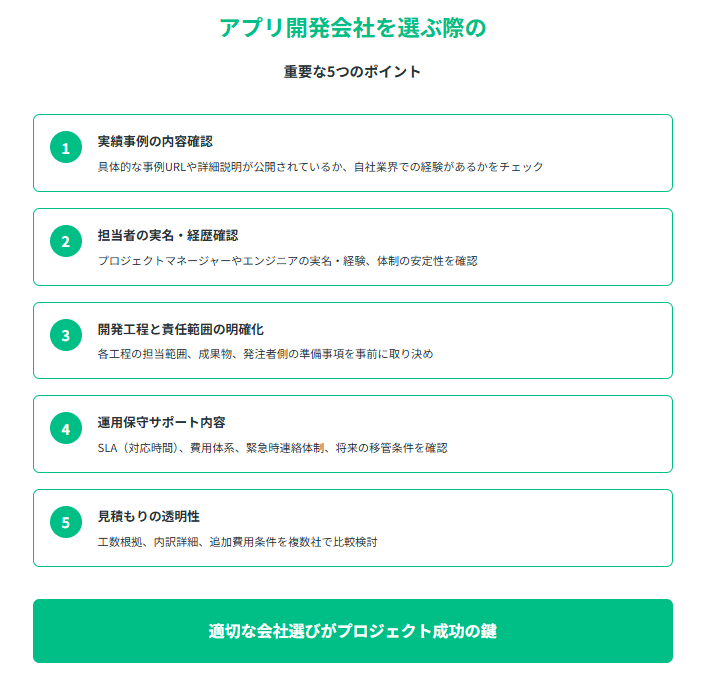 アプリ開発会社を選ぶ際の

重要な5つのポイント

1
実績事例の内容確認
具体的な事例URLや詳細説明が公開されているか、自社業界での経験があるかをチェック

2
担当者の実名・経歴確認
プロジェクトマネージャーやエンジニアの実名・経験、体制の安定性を確認

3
開発工程と責任範囲の明確化
各工程の担当範囲、成果物、発注者側の準備事項を事前に取り決め

4
運用保守サポート内容
SLA（対応時間）、費用体系、緊急時連絡体制、将来の移管条件を確認

5
見積もりの透明性
工数根拠、内訳詳細、追加費用条件を複数社で比較検討

適切な会社選びがプロジェクト成功の鍵