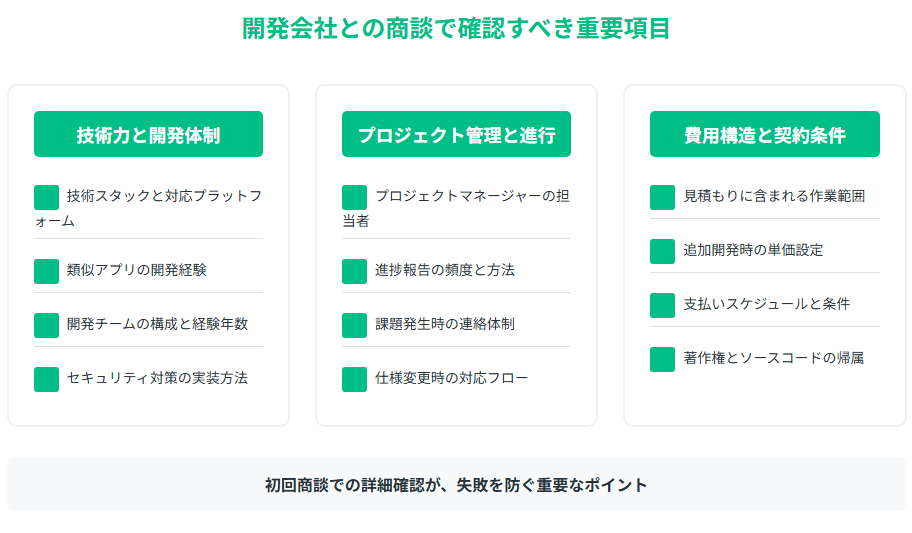 開発会社との商談で確認すべき重要項目

技術力と開発体制

技術スタックと対応プラットフォーム

類似アプリの開発経験

開発チームの構成と経験年数

セキュリティ対策の実装方法

プロジェクト管理と進行

プロジェクトマネージャーの担当者

進捗報告の頻度と方法

課題発生時の連絡体制

仕様変更時の対応フロー

費用構造と契約条件

見積もりに含まれる作業範囲

追加開発時の単価設定

支払いスケジュールと条件

著作権とソースコードの帰属

初回商談での詳細確認が、失敗を防ぐ重要なポイント