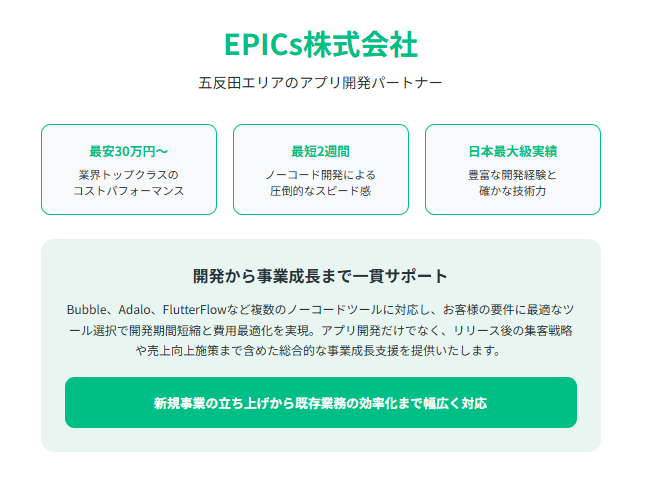 EPICs株式会社

五反田エリアのアプリ開発パートナー

最安30万円〜
業界トップクラスの
コストパフォーマンス

最短2週間
ノーコード開発による
圧倒的なスピード感

日本最大級実績
豊富な開発経験と
確かな技術力

開発から事業成長まで一貫サポート

Bubble、Adalo、FlutterFlowなど複数のノーコードツールに対応し、お客様の要件に最適なツール選択で開発期間短縮と費用最適化を実現。アプリ開発だけでなく、リリース後の集客戦略や売上向上施策まで含めた総合的な事業成長支援を提供いたします。

新規事業の立ち上げから既存業務の効率化まで幅広く対応