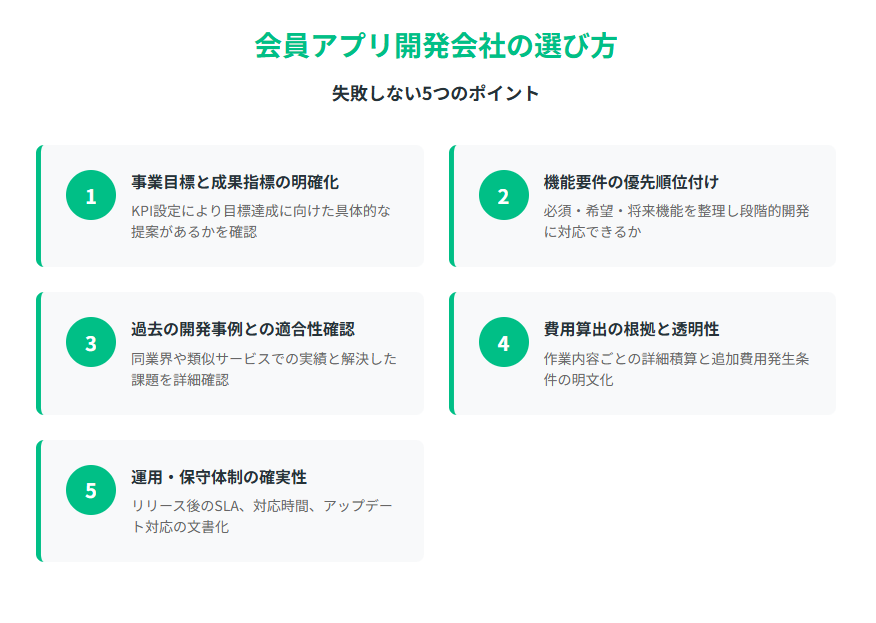 会員アプリ開発会社の選び方

失敗しない5つのポイント

1

事業目標と成果指標の明確化

KPI設定により目標達成に向けた具体的な提案があるかを確認

2

機能要件の優先順位付け

必須・希望・将来機能を整理し段階的開発に対応できるか

3

過去の開発事例との適合性確認

同業界や類似サービスでの実績と解決した課題を詳細確認

4

費用算出の根拠と透明性

作業内容ごとの詳細積算と追加費用発生条件の明文化

5

運用・保守体制の確実性

リリース後のSLA、対応時間、アップデート対応の文書化