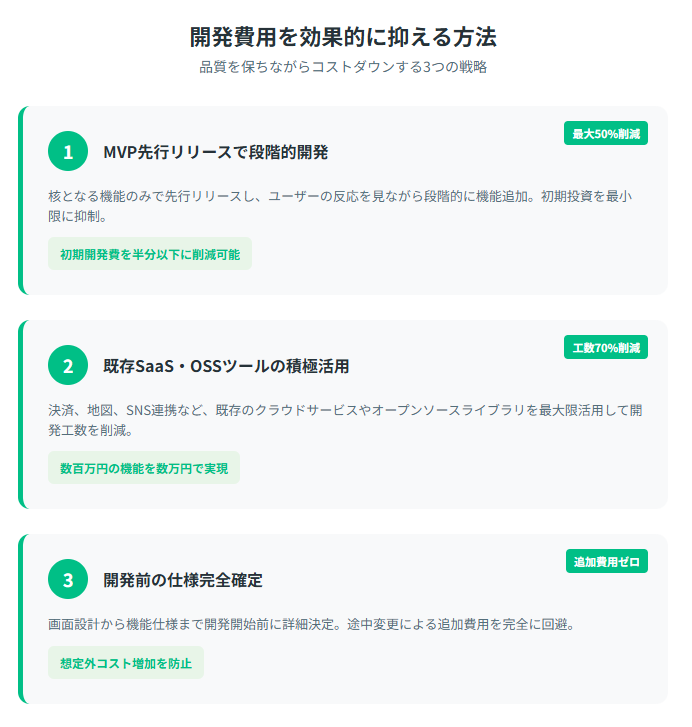 開発費用を効果的に抑える方法

品質を保ちながらコストダウンする3つの戦略

最大50%削減

1 MVP先行リリースで段階的開発

核となる機能のみで先行リリースし、ユーザーの反応を見ながら段階的に機能追加。初期投資を最小限に抑制。

初期開発費を半分以下に削減可能

工数70%削減

2 既存SaaS・OSSツールの積極活用

決済、地図、SNS連携など、既存のクラウドサービスやオープンソースライブラリを最大限活用して開発工数を削減。

数百万円の機能を数万円で実現

追加費用ゼロ

3 開発前の仕様完全確定

画面設計から機能仕様まで開発開始前に詳細決定。途中変更による追加費用を完全に回避。

想定外コスト増加を防止