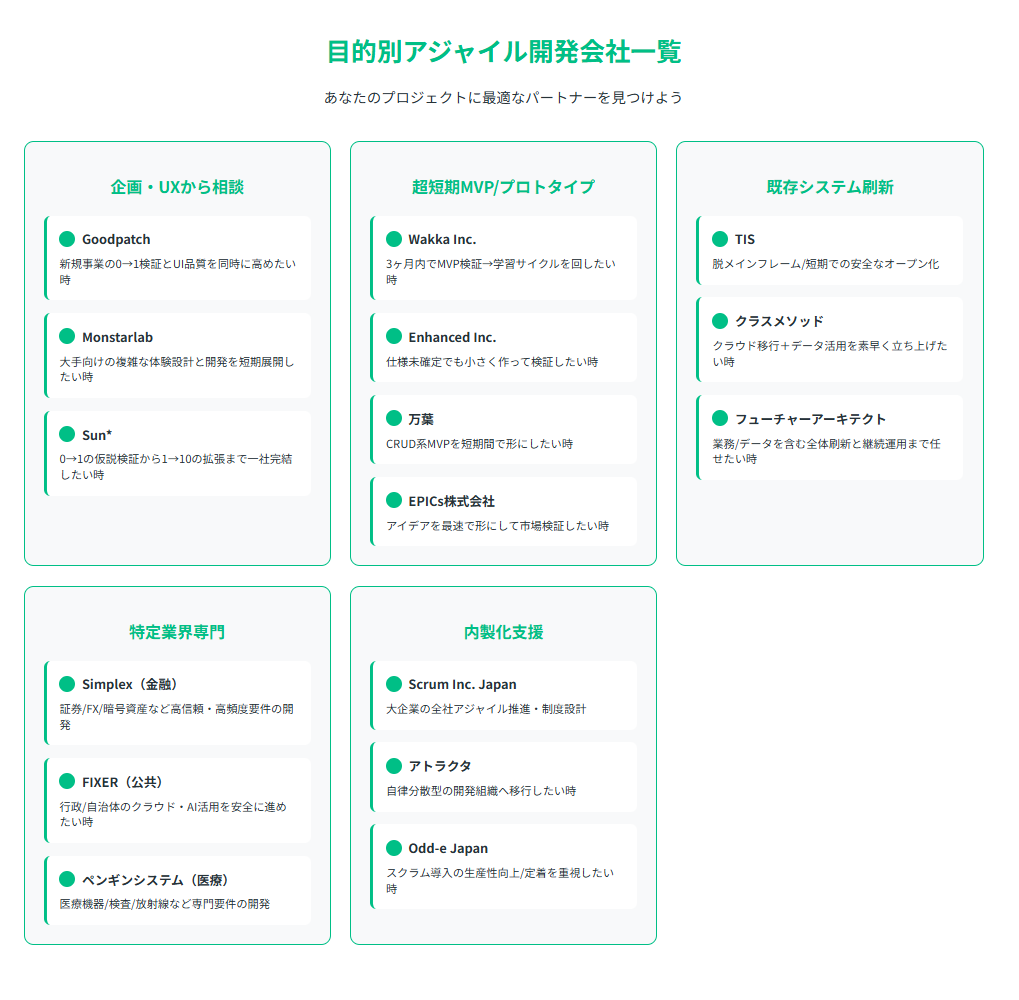 目的別アジャイル開発会社一覧

あなたのプロジェクトに最適なパートナーを見つけよう

企画・UXから相談

Goodpatch
新規事業の0→1検証とUI品質を同時に高めたい時

Monstarlab
大手向けの複雑な体験設計と開発を短期展開したい時

Sun*
0→1の仮説検証から1→10の拡張まで一社完結したい時

超短期MVP/プロトタイプ

Wakka Inc.
3ヶ月内でMVP検証→学習サイクルを回したい時

Enhanced Inc.
仕様未確定でも小さく作って検証したい時

万葉
CRUD系MVPを短期間で形にしたい時

EPICs株式会社
アイデアを最速で形にして市場検証したい時

既存システム刷新

TIS
脱メインフレーム/短期での安全なオープン化

クラスメソッド
クラウド移行＋データ活用を素早く立ち上げたい時

フューチャーアーキテクト
業務/データを含む全体刷新と継続運用まで任せたい時

特定業界専門

Simplex（金融）
証券/FX/暗号資産など高信頼・高頻度要件の開発

FIXER（公共）
行政/自治体のクラウド・AI活用を安全に進めたい時

ペンギンシステム（医療）
医療機器/検査/放射線など専門要件の開発

内製化支援

Scrum Inc. Japan
大企業の全社アジャイル推進・制度設計

アトラクタ
自律分散型の開発組織へ移行したい時

Odd-e Japan
スクラム導入の生産性向上/定着を重視したい時