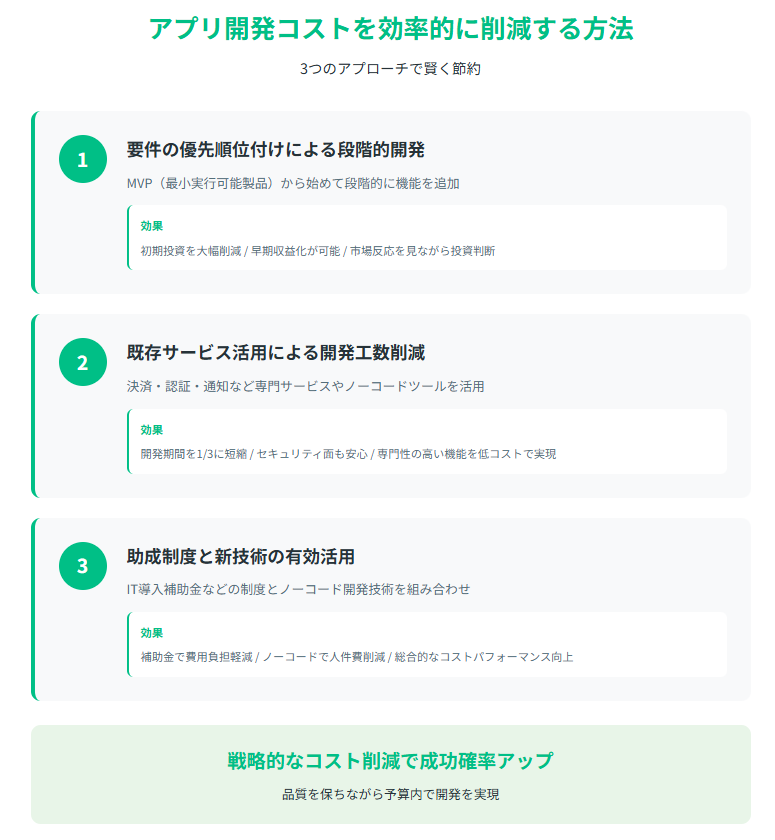 アプリ開発コストを効率的に削減する方法

3つのアプローチで賢く節約

1

要件の優先順位付けによる段階的開発

MVP（最小実行可能製品）から始めて段階的に機能を追加

効果

初期投資を大幅削減 / 早期収益化が可能 / 市場反応を見ながら投資判断

2

既存サービス活用による開発工数削減

決済・認証・通知など専門サービスやノーコードツールを活用

効果

開発期間を1/3に短縮 / セキュリティ面も安心 / 専門性の高い機能を低コストで実現

3

助成制度と新技術の有効活用

IT導入補助金などの制度とノーコード開発技術を組み合わせ

効果

補助金で費用負担軽減 / ノーコードで人件費削減 / 総合的なコストパフォーマンス向上

戦略的なコスト削減で成功確率アップ

品質を保ちながら予算内で開発を実現