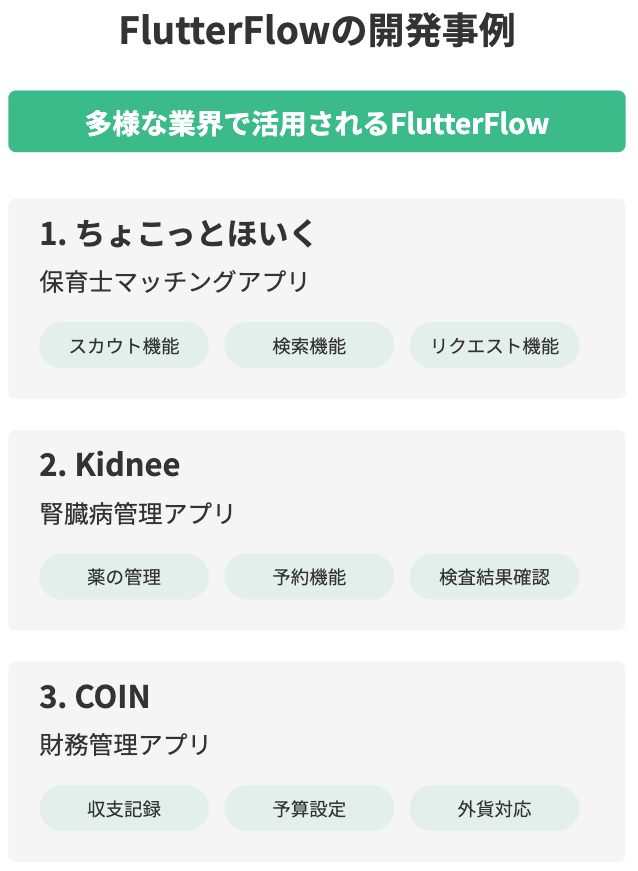 FlutterFlowの開発事例

多様な業界で活用されるFlutterFlow

1. ちょこっとほいく

保育士マッチングアプリ

スカウト機能

検索機能

リクエスト機能

2. Kidnee

腎臓病管理アプリ

薬の管理

予約機能

検査結果確認

3. COIN

財務管理アプリ

収支記録

予算設定

外貨対応