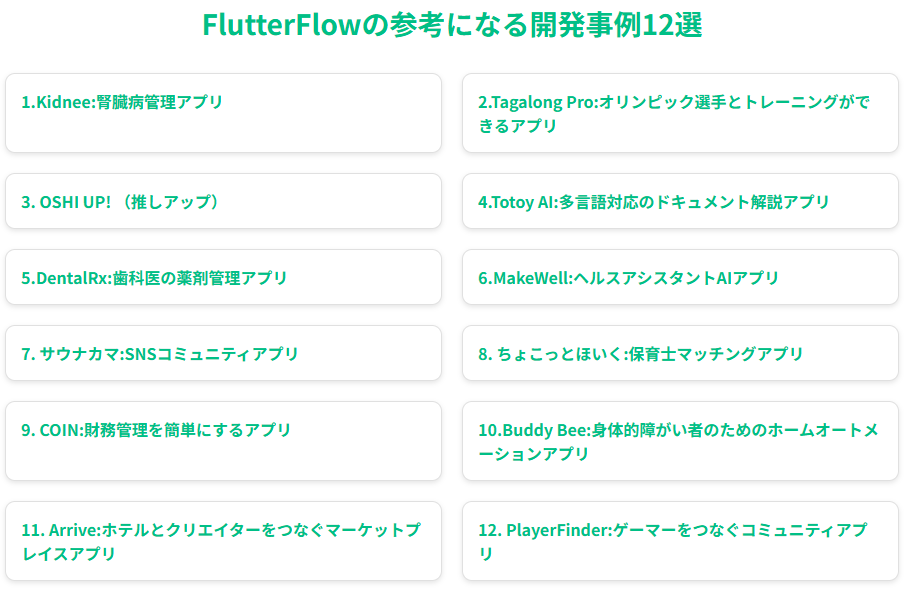 FlutterFlowの参考になる開発事例12選

1.Kidnee:腎臓病管理アプリ

2.Tagalong Pro:オリンピック選手とトレーニングができるアプリ

3. OSHI UP!（推しアップ）

4.Totoy AI:多言語対応のドキュメント解説アプリ

5.DentalRx:歯科医の薬剤管理アプリ

6.MakeWell:ヘルスアシスタントAIアプリ

7. サウナカマ:SNSコミュニティアプリ

8. ちょこっとほいく:保育士マッチングアプリ

9. COIN:財務管理を簡単にするアプリ

10.Buddy Bee:身体的障がい者のためのホームオートメーションアプリ

11. Arrive:ホテルとクリエイターをつなぐマーケットプレイスアプリ

12. PlayerFinder:ゲーマーをつなぐコミュニティアプリ