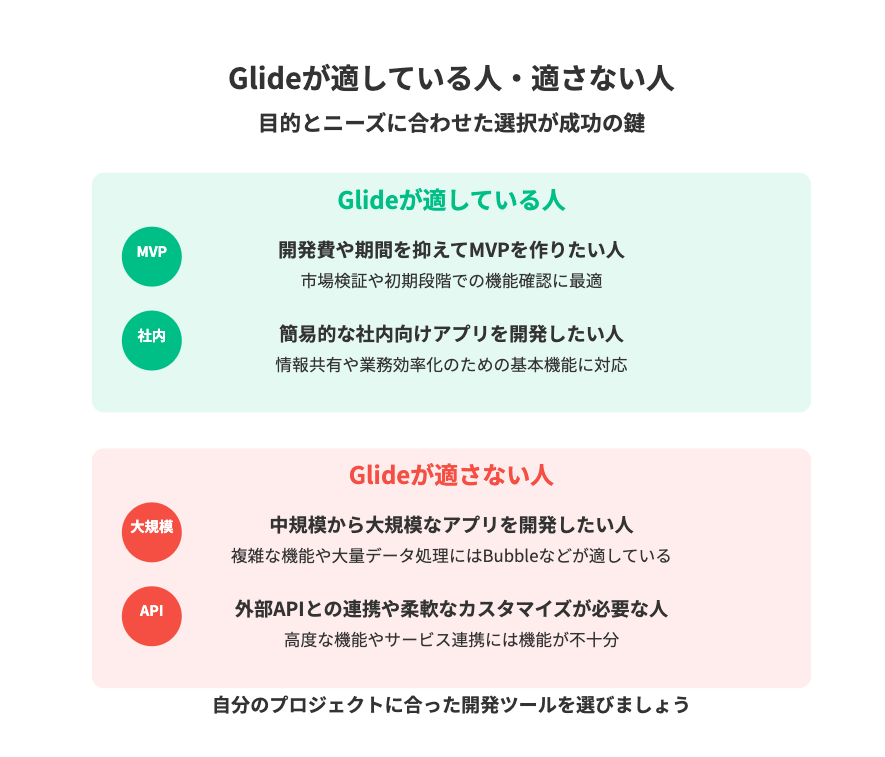 Glideが適している人・適さない人

目的とニーズに合わせた選択が成功の鍵

Glideが適している人

MVP

開発費や期間を抑えてMVPを作りたい人

市場検証や初期段階での機能確認に最適

社内

簡易的な社内向けアプリを開発したい人

情報共有や業務効率化のための基本機能に対応

Glideが適さない人

大規模

中規模から大規模なアプリを開発したい人

複雑な機能や大量データ処理にはBubbleなどが適している

API

外部APIとの連携や柔軟なカスタマイズが必要な人

高度な機能やサービス連携には機能が不十分

自分のプロジェクトに合った開発ツールを選びましょう