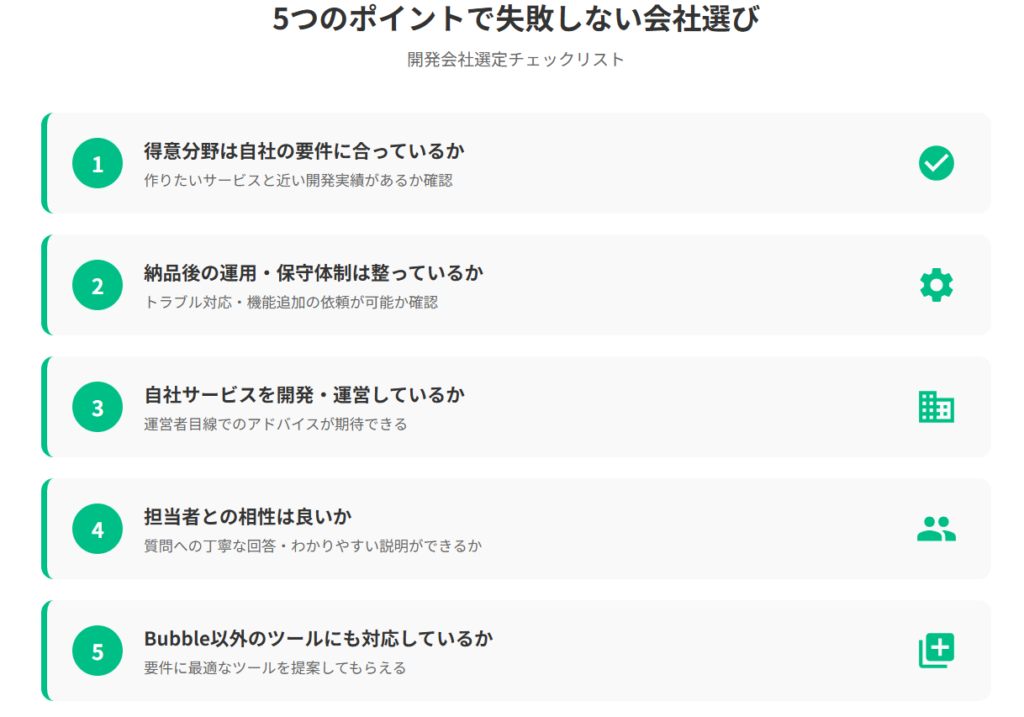 5つのポイントで失敗しない会社選び

開発会社選定チェックリスト

1

得意分野は自社の要件に合っているか

作りたいサービスと近い開発実績があるか確認

2

納品後の運用・保守体制は整っているか

トラブル対応・機能追加の依頼が可能か確認

3

自社サービスを開発・運営しているか

運営者目線でのアドバイスが期待できる

4

担当者との相性は良いか

質問への丁寧な回答・わかりやすい説明ができるか

5

Bubble以外のツールにも対応しているか

要件に最適なツールを提案してもらえる